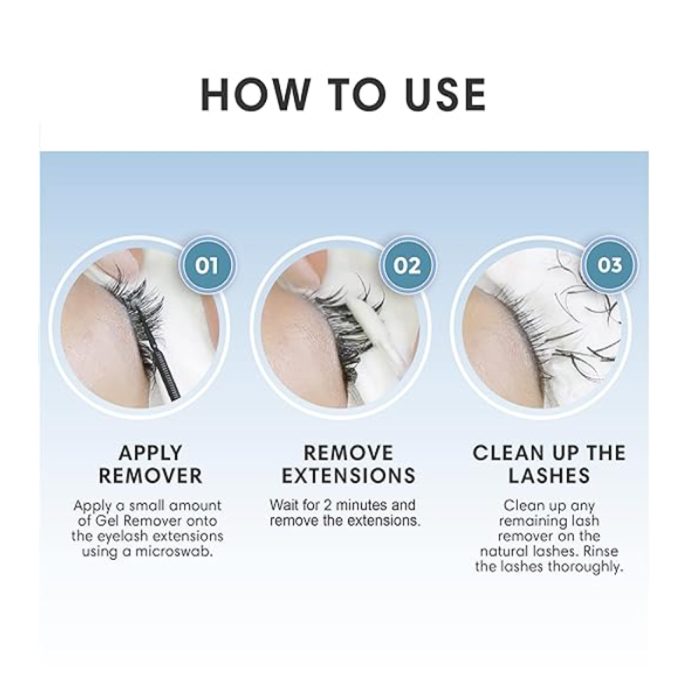 HOW TO USE

01

APPLY REMOVER

Apply a small amount of Gel Remover onto the eyelash extensions using a microswab.

02

REMOVE EXTENSIONS

Wait for 2 minutes and remove the extensions.

03

CLEAN UP THE LASHES

Clean up any remaining lash remover on the natural lashes. Rinse the lashes thoroughly.