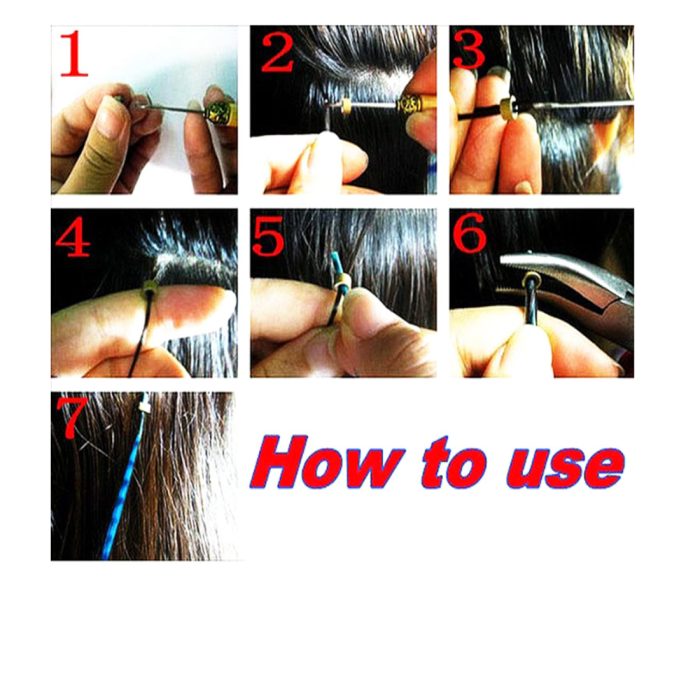 1

2

3

4

5

6

7

How to use