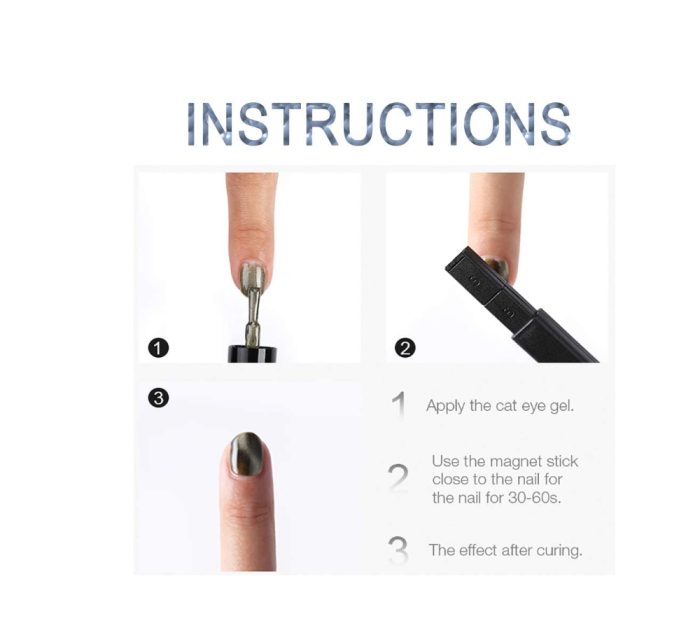 INSTRUCTIONS

1

2

3

1 Apply the cat eye gel.

2 Use the magnet stick close to the nail for the nail for 30-60s.

3 The effect after curing.