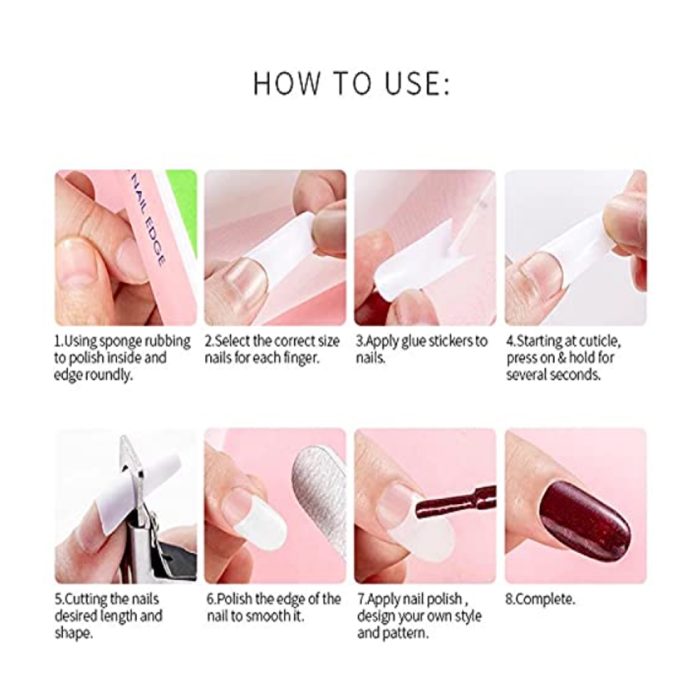 HOW TO USE:

NAIL EDGE

1.Using sponge rubbing to polish inside and edge roundly.

2.Select the correct size nails for each finger.

3.Apply glue stickers to nails.

4.Starting at cuticle, press on & hold for several seconds.

5.Cutting the nails desired length and shape.

6.Polish the edge of the nail to smooth it.

7.Apply nail polish , design your own style and pattern.

8.Complete.