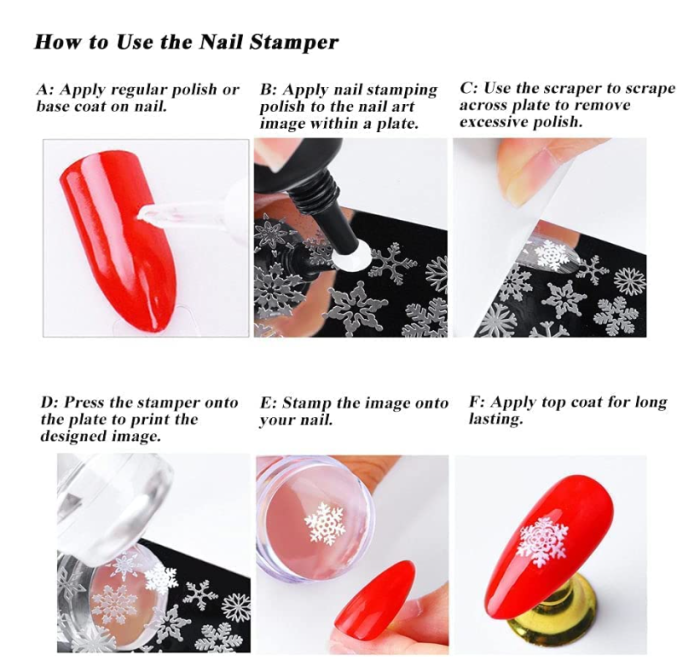 How to Use the Nail Stamper

A: Apply regular polish or base coat on nail.

B: Apply nail stamping polish to the nail art image within a plate.

C: Use the scraper to scrape across plate to remove excessive polish.

D: Press the stamper onto the plate to print the designed image.

E: Stamp the image onto your nail.

F: Apply top coat for long lasting.