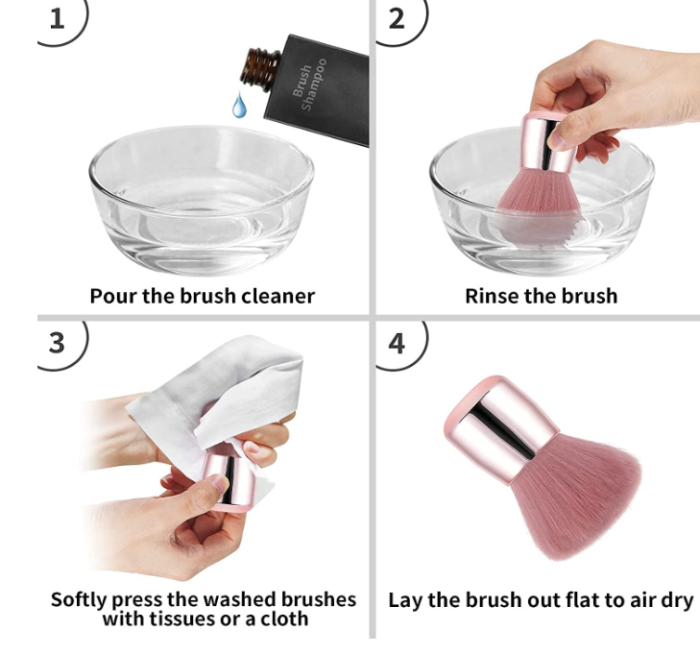 1

Brush Shampoo

Pour the brush cleaner

2

Rinse the brush

3

Softly press the washed brushes with tissues or a cloth

4

Lay the brush out flat to air dry