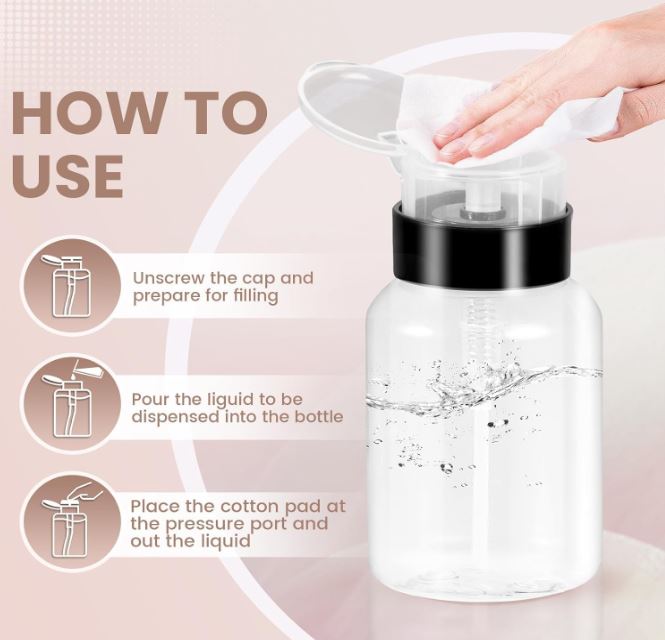 HOW TO USE

Unscrew the cap and prepare for filling

Pour the liguid to be dispensed into the bottle

Place the cotton pad at the pressure port and out the liquid