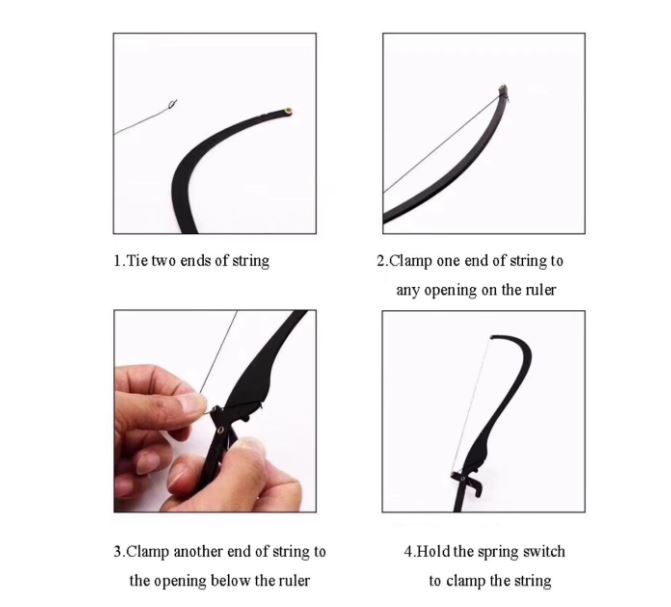 1.Tie two ends of string

2.Clamp one end of string to any opening on the ruler

3.Clamp another end of string to the opening below the ruler

4.Hold the spring switch to clamp the string