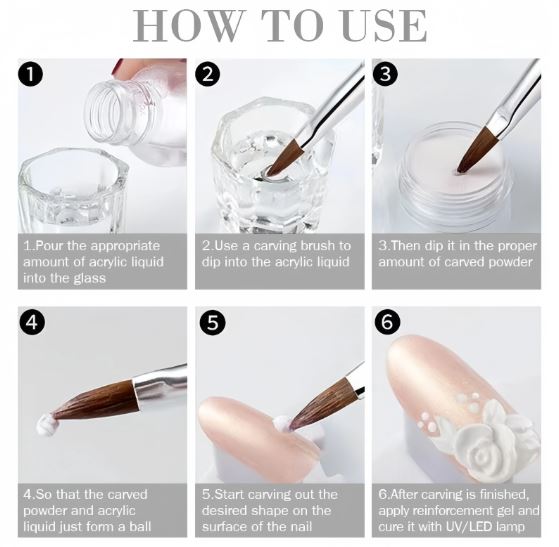 HOW TO USE

1

1.Pour the appropriate amount of acrylic liquid into the glass

2

2.Use a carving brush to dip into the acrylic liquid

3

3.Then dip it in the proper amount of carved powder

4

4.So that the carved powder and acrylic liquid just form a ball

5

5.Start carving out the desired shape on the surface of the nail

6

6.After carving is finished, apply reinforcement gel and cure it with UV/LED lamp